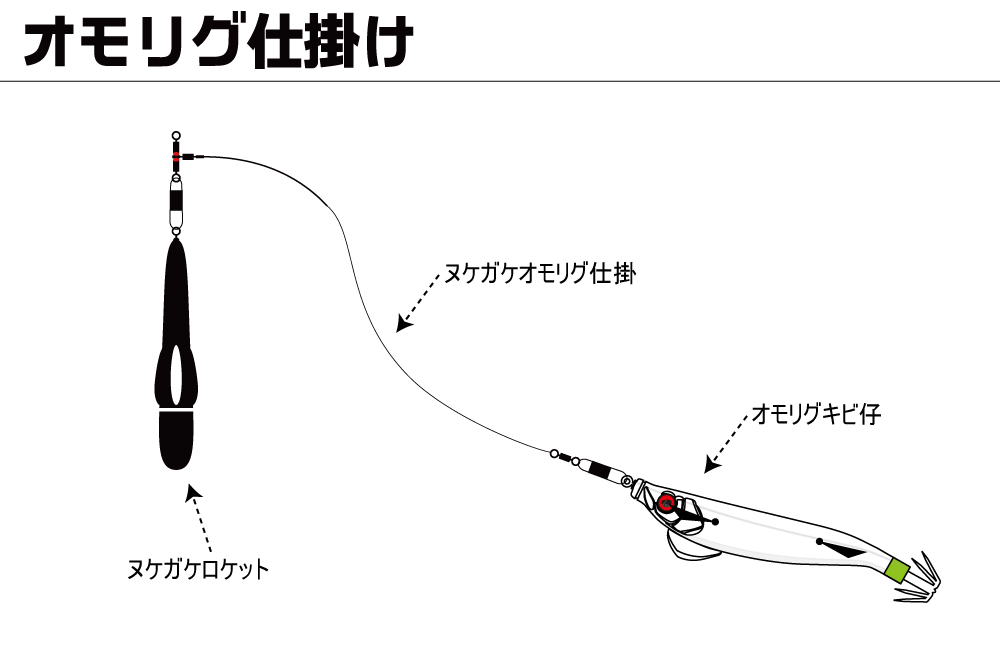 オモリグ仕掛け

ヌケガケオモリグ仕掛

オモリグキビ仔

ヌケガケロケット