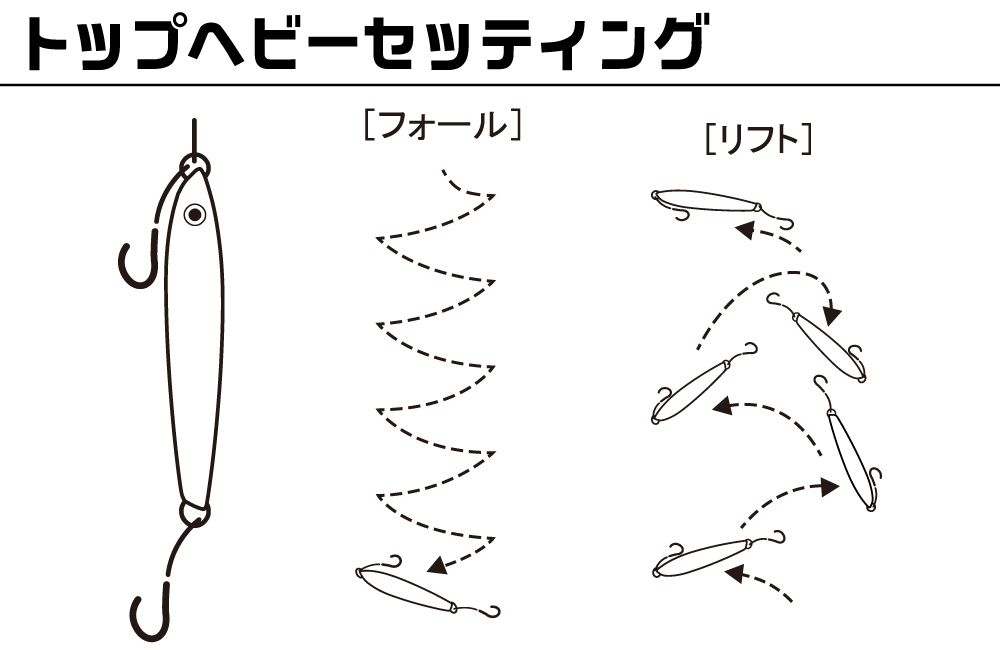 トップヘビーセッティング

[フォール]

[リフト]